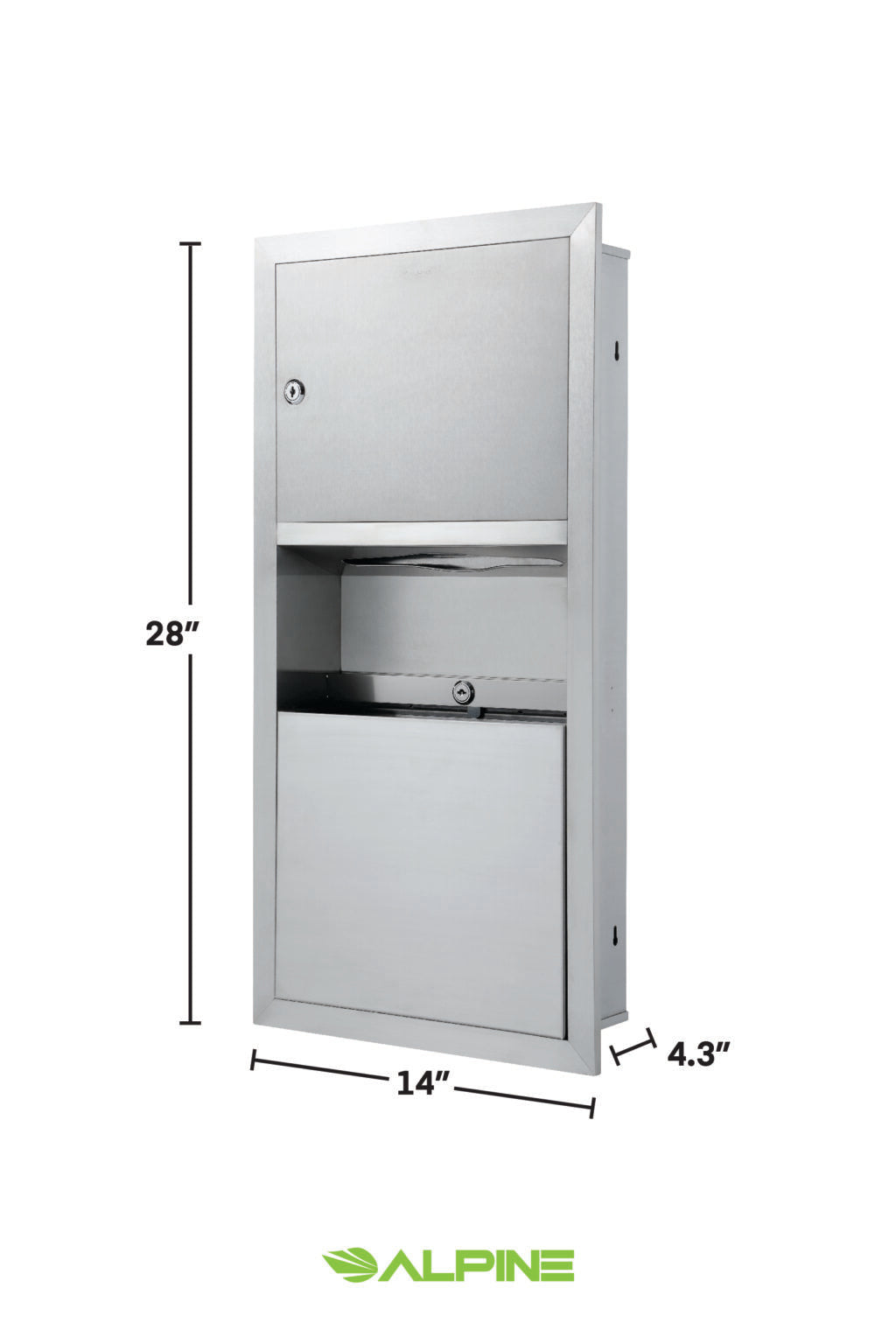 28"

14"

4.3"

ALPINE